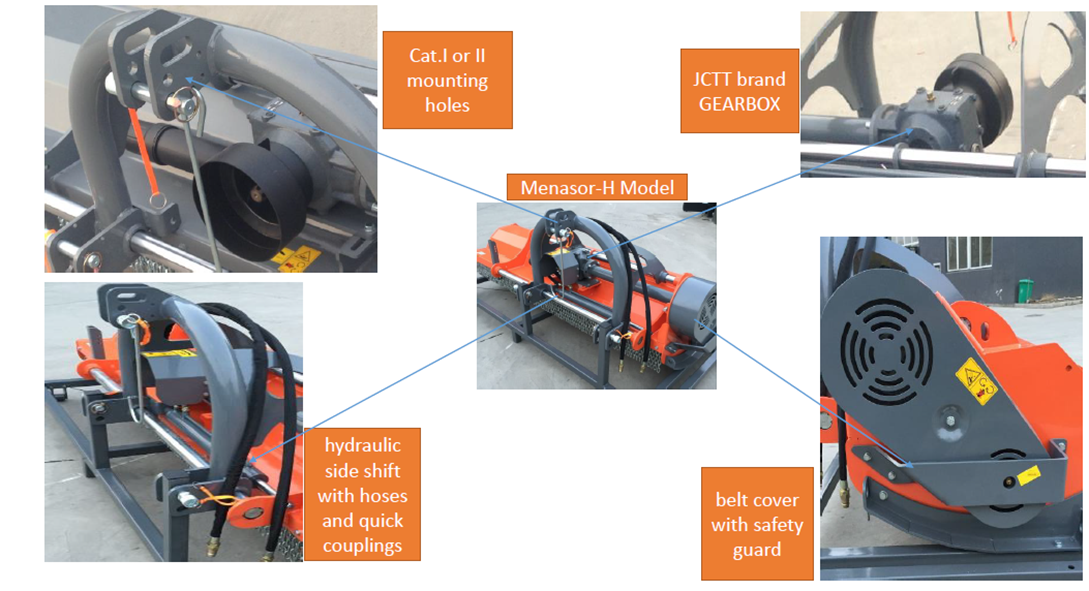 Cat.I or II mounting holes

JCTT brand GEARBOX

Menasor-H Model

hydraulic side shift with hoses and quick couplings

belt cover with safety guard